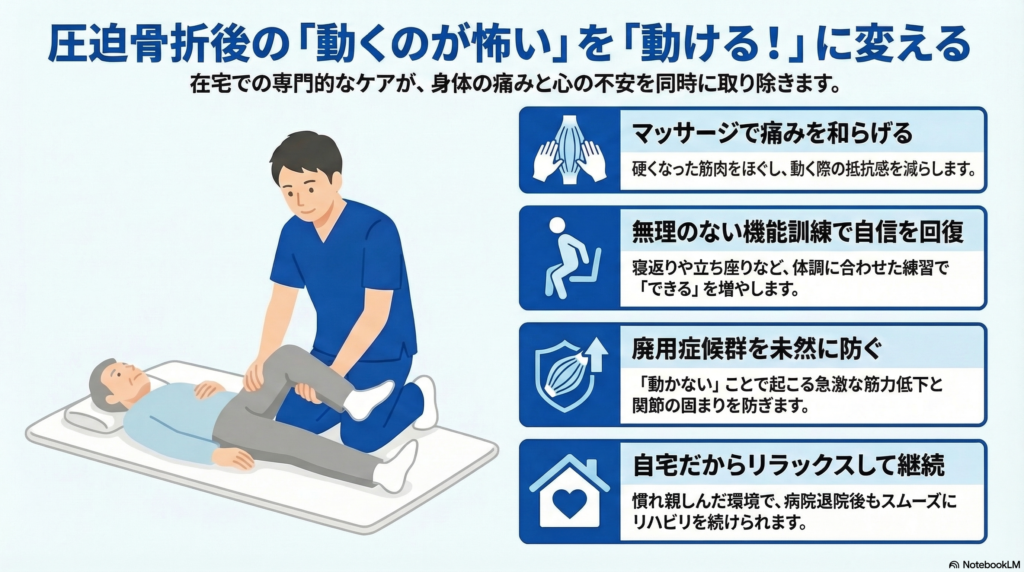 圧迫骨折後の「動くのが怖い」を「動ける！」に変える

在宅での専門的なケアが、身体の痛みと心の不安を同時に取り除きます。

マッサージで痛みを和らげる

硬くなった筋肉をほぐし、動く際の抵抗感を減らします。

無理のない機能訓練で自信を回復

寝返りや立ち座りなど、体調に合わせた練習で「できる」を増やします。

廃用症候群を未然に防ぐ

「動かない」ことで起こる急激な筋力低下と関節の固まりを防ぎます。

自宅だからリラックスして継続

慣れ親しんだ環境で、病院退院後もスムーズにリハビリを続けられます。

NotebookLM