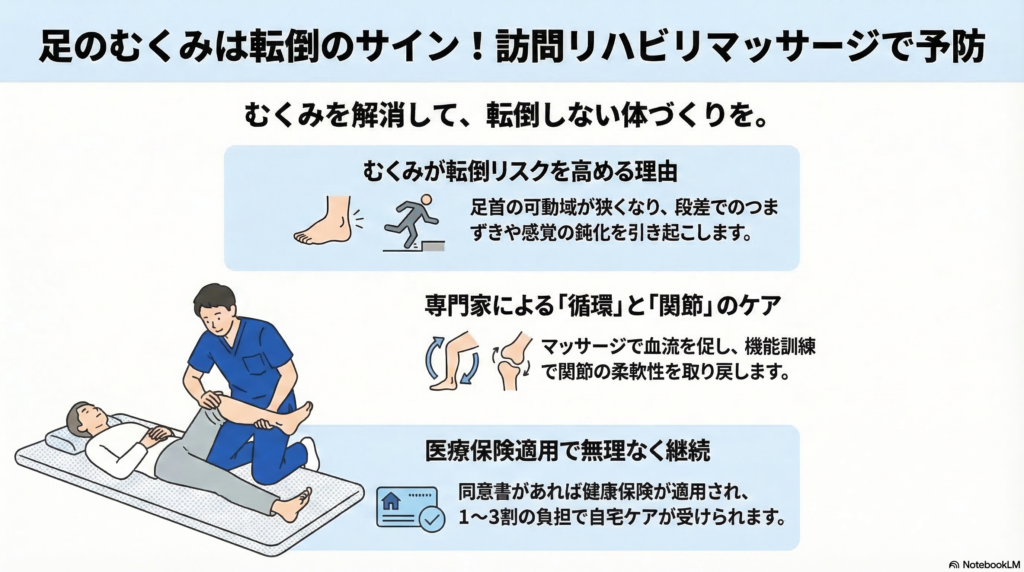 足のむくみは転倒のサイン！訪問リハビリマッサージで予防

むくみを解消して、転倒しない体づくりを。

むくみが転倒リスクを高める理由

足首の可動域が狭くなり、段差でのつまずきや感覚の鈍化を引き起こします。

専門家による「循環」と「関節」のケア

マッサージで血流を促し、機能訓練で関節の柔軟性を取り戻します。

医療保険適用で無理なく継続

同意書があれば健康保険が適用され、1〜3割の負担で自宅ケアが受けられます。

NotebookLM