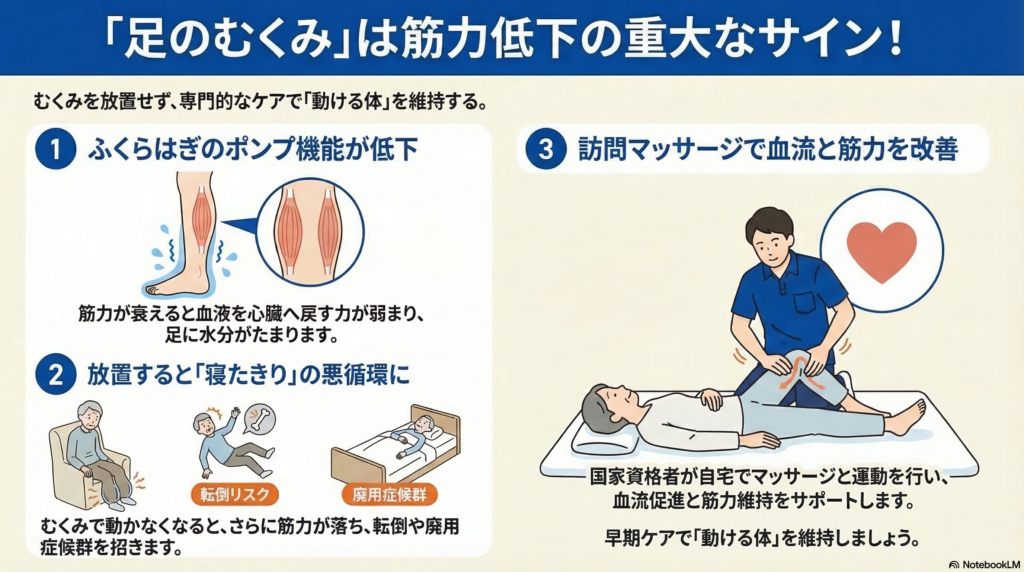 「足のむくみ」は筋力低下の重大なサイン！

むくみを放置せず、専門的なケアで「動ける体」を維持する。

1 ふくらはぎのポンプ機能が低下

筋力が衰えると血液を心臓へ戻す力が弱まり、足に水分がたまります。

2 放置すると「寝たきり」の悪循環に

転倒リスク

廃用症候群

むくみで動かなくなると、さらに筋力が落ち、転倒や廃用症候群を招きます。

3 訪問マッサージで血流と筋力を改善

国家資格者が自宅でマッサージと運動を行い、血流促進と筋力維持をサポートします。

早期ケアで「動ける体」を維持しましょう。

NotebookLM