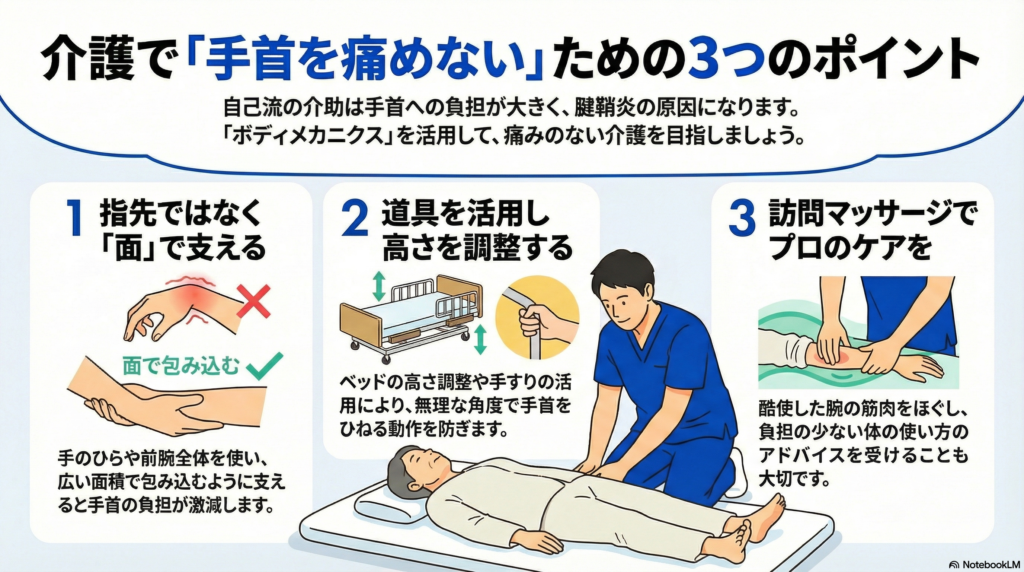 介護で「手首を痛めない」ための3つのポイント

自己流の介助は手首への負担が大きく、腱鞘炎の原因になります。
「ボディメカニクス」を活用して、痛みのない介護を目指しましょう。

1 指先ではなく「面」で支える

面で包み込む

手のひらや前腕全体を使い、広い面積で包み込むように支えると手首の負担が激減します。

2 道具を活用し高さを調整する

ベッドの高さ調整や手すりの活用により、無理な角度で手首をひねる動作を防ぎます。

3 訪問マッサージでプロのケアを

酷使した腕の筋肉をほぐし、負担の少ない体の使い方のアドバイスを受けることも大切です。

NotebookLM