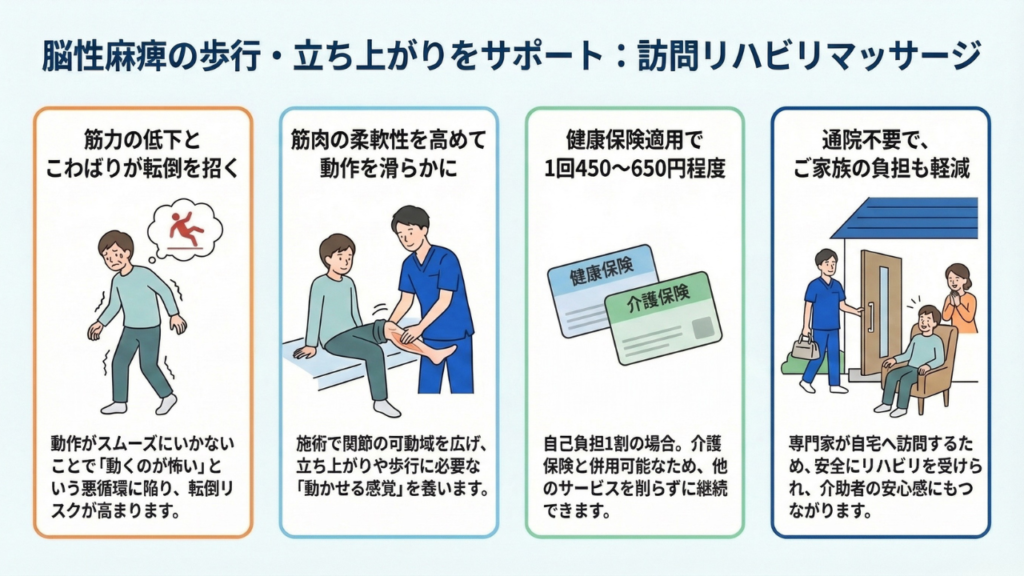 脳性麻痺の歩行・立ち上がりをサポート：訪問リハビリマッサージ

筋力の低下とこわばりが転倒を招く

動作がスムーズにいかないことで「動くのが怖い」という悪循環に陥り、転倒リスクが高まります。

筋肉の柔軟性を高めて動作を滑らかに

施術で関節の可動域を広げ、立ち上がりや歩行に必要な「動かせる感覚」を養います。

健康保険適用で1回450〜650円程度

健康保険

介護保険

自己負担1割の場合。介護保険と併用可能なため、他のサービスを削らずに継続できます。

通院不要で、ご家族の負担も軽減

専門家が自宅へ訪問するため、安全にリハビリを受けられ、介助者の安心感にもつながります。