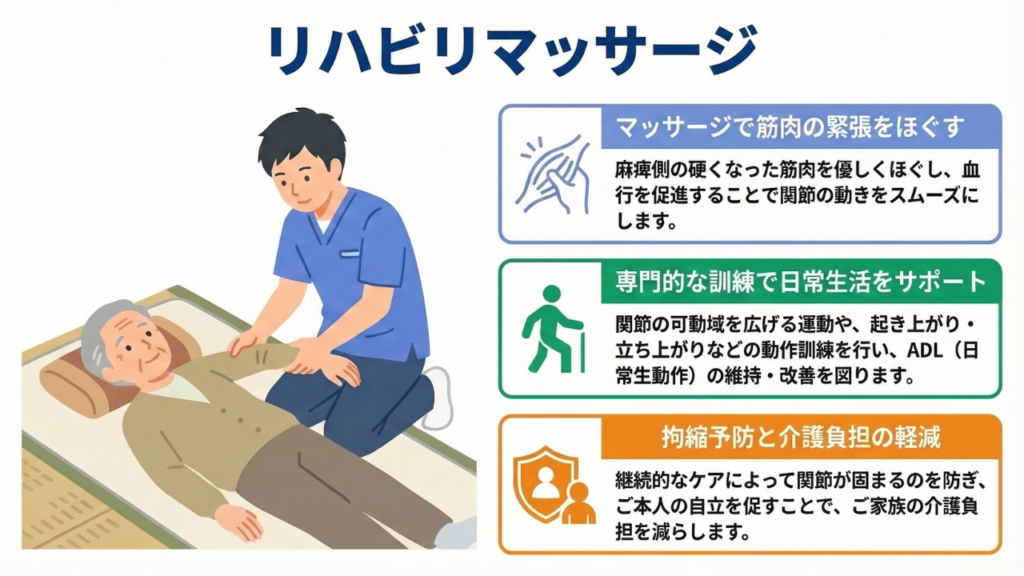 リハビリマッサージ

マッサージで筋肉の緊張をほぐす

麻痺側の硬くなった筋肉を優しくほぐし、血行を促進することで関節の動きをスムーズにします。

専門的な訓練で日常生活をサポート

関節の可動域を広げる運動や、起き上がり・立ち上がりなどの動作訓練を行い、ADL（日常生動作）の維持・改善を図ります。

拘縮予防と介護負担の軽減

継続的なケアによって関節が固まるのを防ぎ、ご本人の自立を促すことで、ご家族の介護負担を減らします。