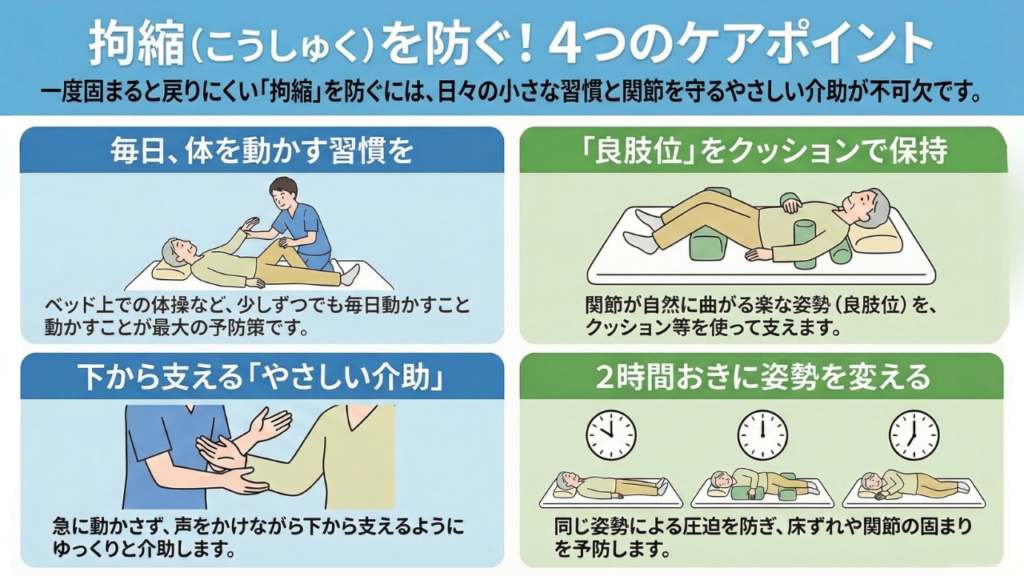 拘縮（こうしゅく）を防ぐ！4つのケアポイント

一度固まると戻りにくい「拘縮」を防ぐには、日々の小さな習慣と関節を守るやさしい介助が不可欠です。

毎日、体を動かす習慣を

ベッド上での体操など、少しずつでも毎日動かすこと動かすことが最大の予防策です。

「良肢位」をクッションで保持

関節が自然に曲がる楽な姿勢（良肢位）を、クッション等を使って支えます。

下から支える「やさしい介助」

急に動かさず、声をかけながら下から支えるようにゆっくりと介助します。

2時間おきに姿勢を変える

同じ姿勢による圧迫を防ぎ、床ずれや関節の固まりを予防します。