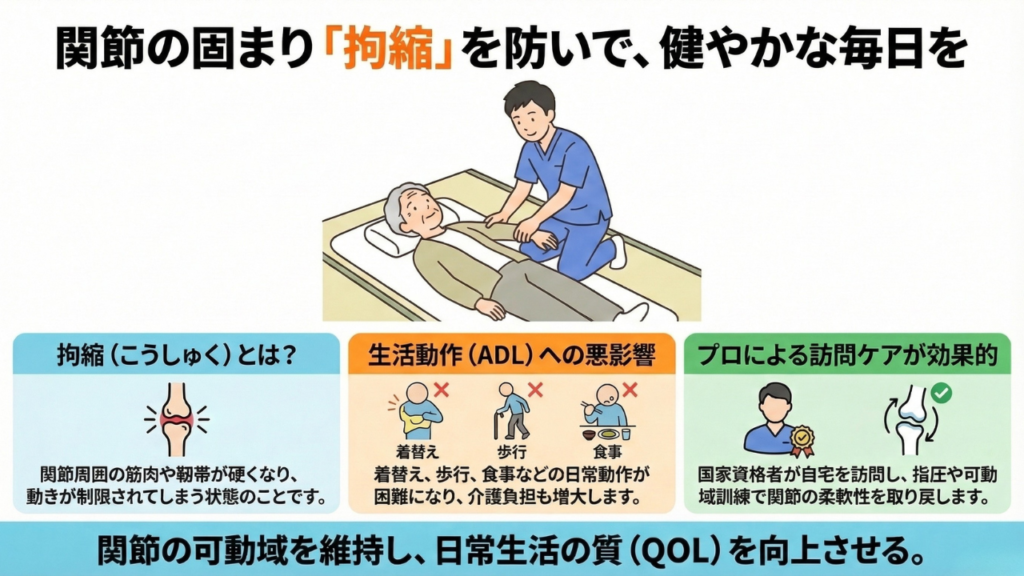 関節の固まり「拘縮」を防いで、健やかな毎日を

拘縮（こうしゅく）とは？

関節周囲の筋肉や靭帯が硬くなり、動きが制限されてしまう状態のことです。

生活動作（ADL）への悪影響

着替え

歩行

食事

着替え、歩行、食事などの日常動作が困難になり、介護負担も増大します。

プロによる訪問ケアが効果的

国家資格者が自宅を訪問し、指圧や可動域訓練で関節の柔軟性を取り戻します。

関節の可動域を維持し、日常生活の質（QOL）を向上させる。