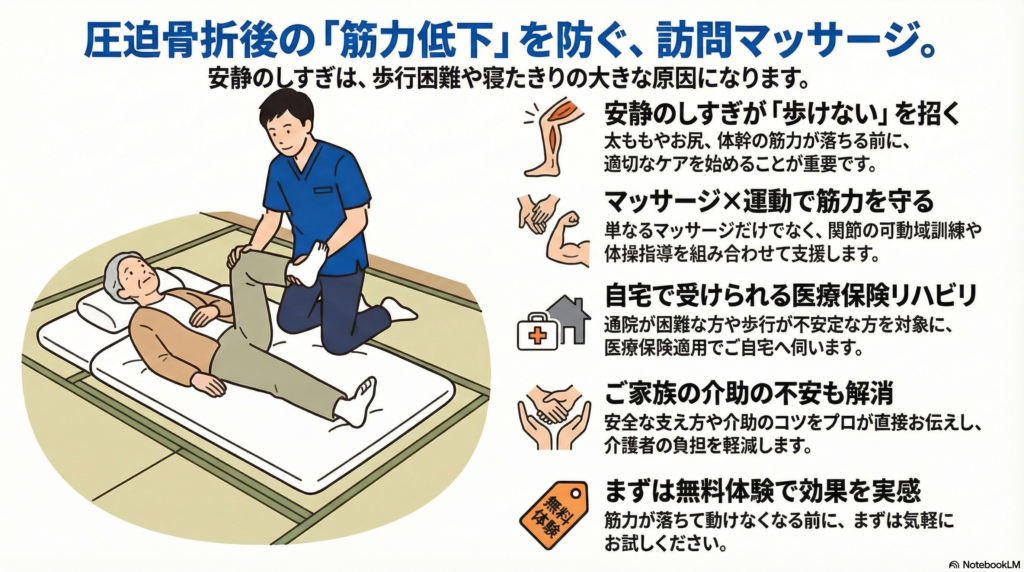 圧迫骨折後の「筋力低下」を防ぐ、訪問マッサージ。

安静のしすぎは、歩行困難や寝たきりの大きな原因になります。

安静のしすぎが「歩けない」を招く

太ももやお尻、体幹の筋力が落ちる前に、適切なケアを始めることが重要です。

マッサージ×運動で筋力を守る

単なるマッサージだけでなく、関節の可動域訓練や体操指導を組み合わせて支援します。

自宅で受けられる医療保険リハビリ

通院が困難な方や歩行が不安定な方を対象に、医療保険適用でご自宅へ伺います。

ご家族の介助の不安も解消

安全な支え方や介助のコツをプロが直接お伝えし、介護者の負担を軽減します。

無料体験

まずは無料体験で効果を実感

筋力が落ちて動けなくなる前に、まずは気軽にお試しください。

NotebookLM