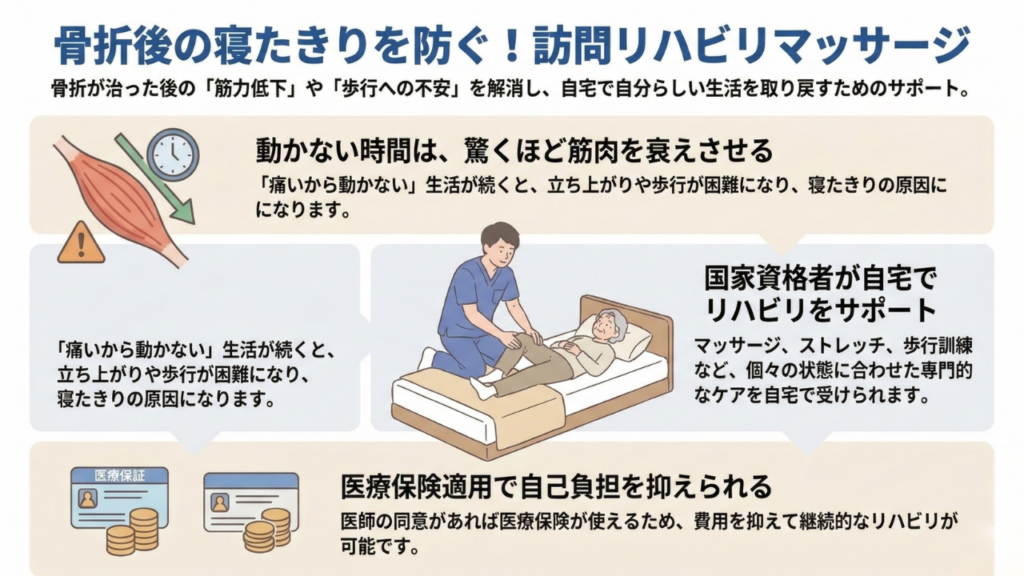 骨折後の寝たきりを防ぐ！訪問リハビリマッサージ

骨折が治った後の「筋力低下」や「歩行への不安」を解消し、自宅で自分らしい生活を取り戻すためのサポート。

動かない時間は、驚くほど筋肉を衰えさせる

「痛いから動かない」生活が続くと、立ち上がりや歩行が困難になり、寝たきりの原因にになります。

「痛いから動かない」生活が続くと、立ち上がりや歩行が困難になり、寝たきりの原因になります。

国家資格者が自宅でリハビリをサポート

マッサージ、ストレッチ、歩行訓練など、個々の状態に合わせた専門的なケアを自宅で受けられます。

医療保証

医療保険適用で自己負担を抑えられる

医師の同意があれば医療保険が使えるため、費用を抑えて継続的なリハビリが可能です。