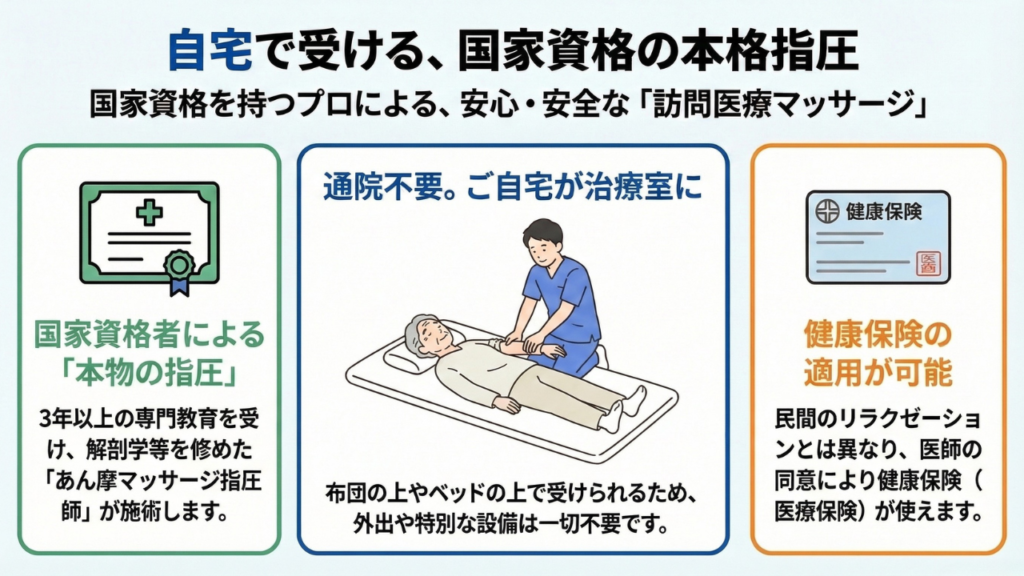 自宅で受ける、国家資格の本格指圧

国家資格を持つプロによる、安心・安全な「訪問医療マッサージ」

国家資格者による「本物の指圧」

3年以上の専門教育を受け、解剖学等を修めた「あん摩マッサージ指圧師」が施術します。

通院不要。ご自宅が治療室に

布団の上やベッドの上で受けられるため、外出や特別な設備は一切不要です。

健康保険

医

健康保険の適用が可能

民間のリラクゼーションとは異なり、医師の同意により健康保険（医療保険）が使えます。